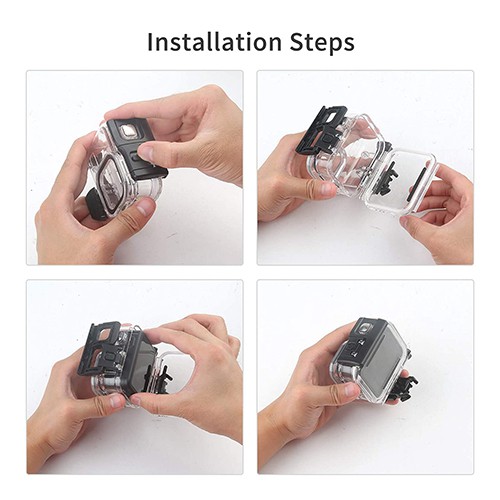 Installation Steps