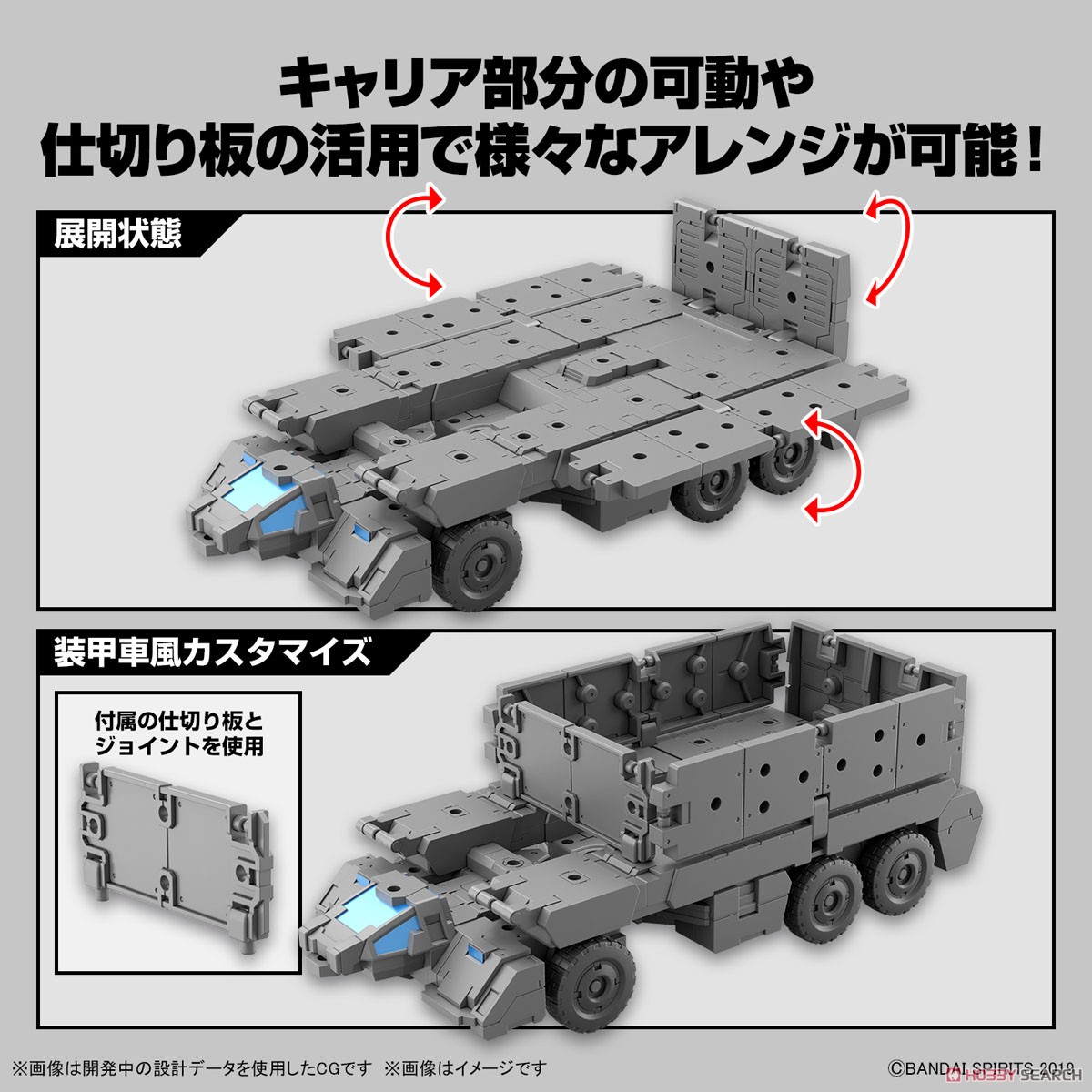 キャリア部分の可動や
仕切り板の活用で様々なアレンジが可能！

展開状態

装甲車風カスタマイズ

付属の仕切り板と
ジョイントを使用

※画像は開発中の設計データを使用したCGです ※画像はイメージです

©BANDAI SPIRITS 2019

HOBBY SEARCH