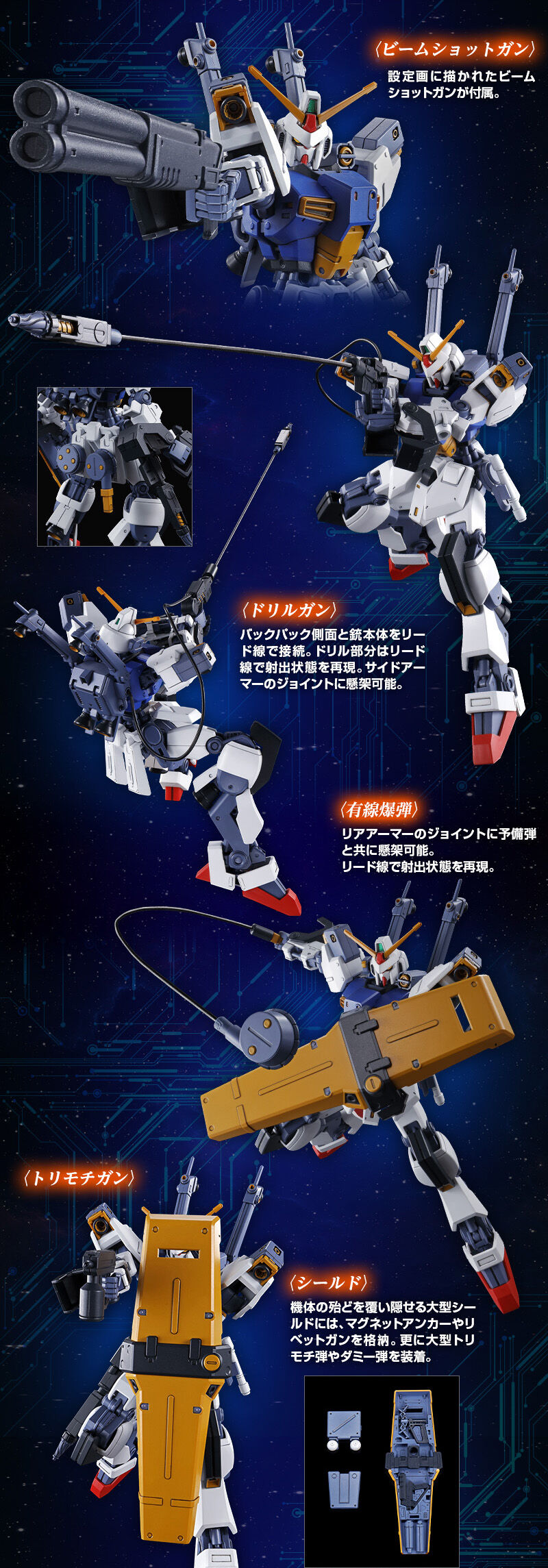 〈ビームショットガン〉
設定画に描かれたビームショットガンが付属。

〈ドリルガン〉
バックパック側面と銃本体をリード線で接続。ドリル部分はリード線で射出状態を再現。サイドアーマーのジョイントに懸架可能。

〈有線爆弾〉
リアアーマーのジョイントに予備弾と共に懸架可能。
リード線で射出状態を再現。

〈トリモチガン〉

〈シールド〉
機体の殆どを覆い隠せる大型シールドには、マグネットアンカーやリベットガンを格納。更に大型トリモチ弾やダミー弾を装着。