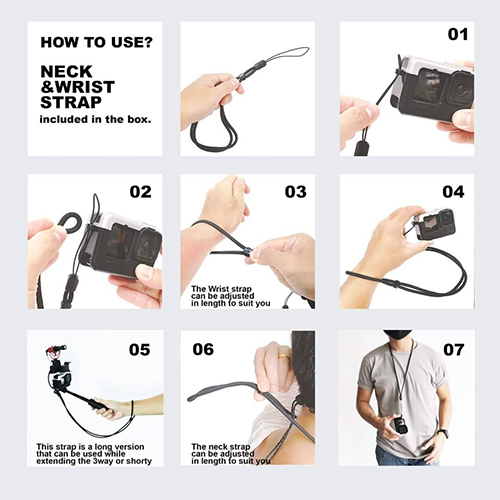 HOW TO USE?

NECK &WRIST STRAP
included in the box.

01

02

03

The Wrist strap can be adjusted in length to suit you

04

05

This strap is a long version that can be used while extending the 3way or shorty

06

The neck strap can be adjusted in length to suit you

07