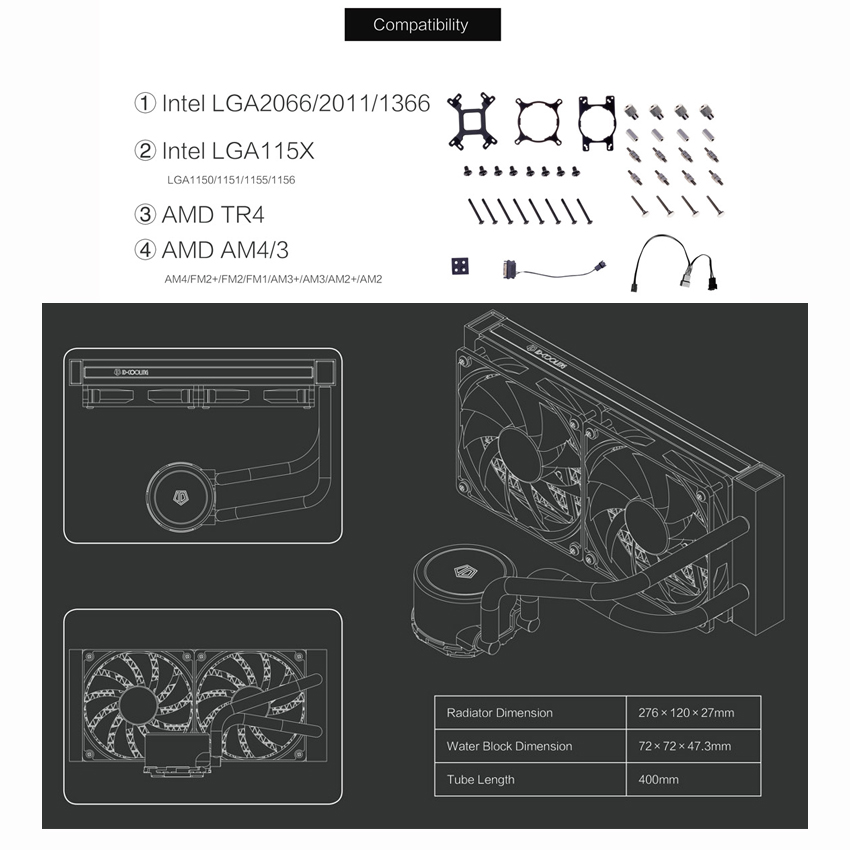 Compatibility

① Intel LGA2066/2011/1366

② Intel LGA115X
LGA1150/1151/1155/1156

③ AMD TR4

④ AMD AM4/3
AM4/FM2+/FM2/FM1/AM3+/AM3/AM2+/AM2

ID-COOLING

ID-COOLING

| Radiator Dimension | 276 × 120 × 27mm |
|---|---|
| Water Block Dimension | 72 × 72 × 47.3mm |
| Tube Length | 400mm |