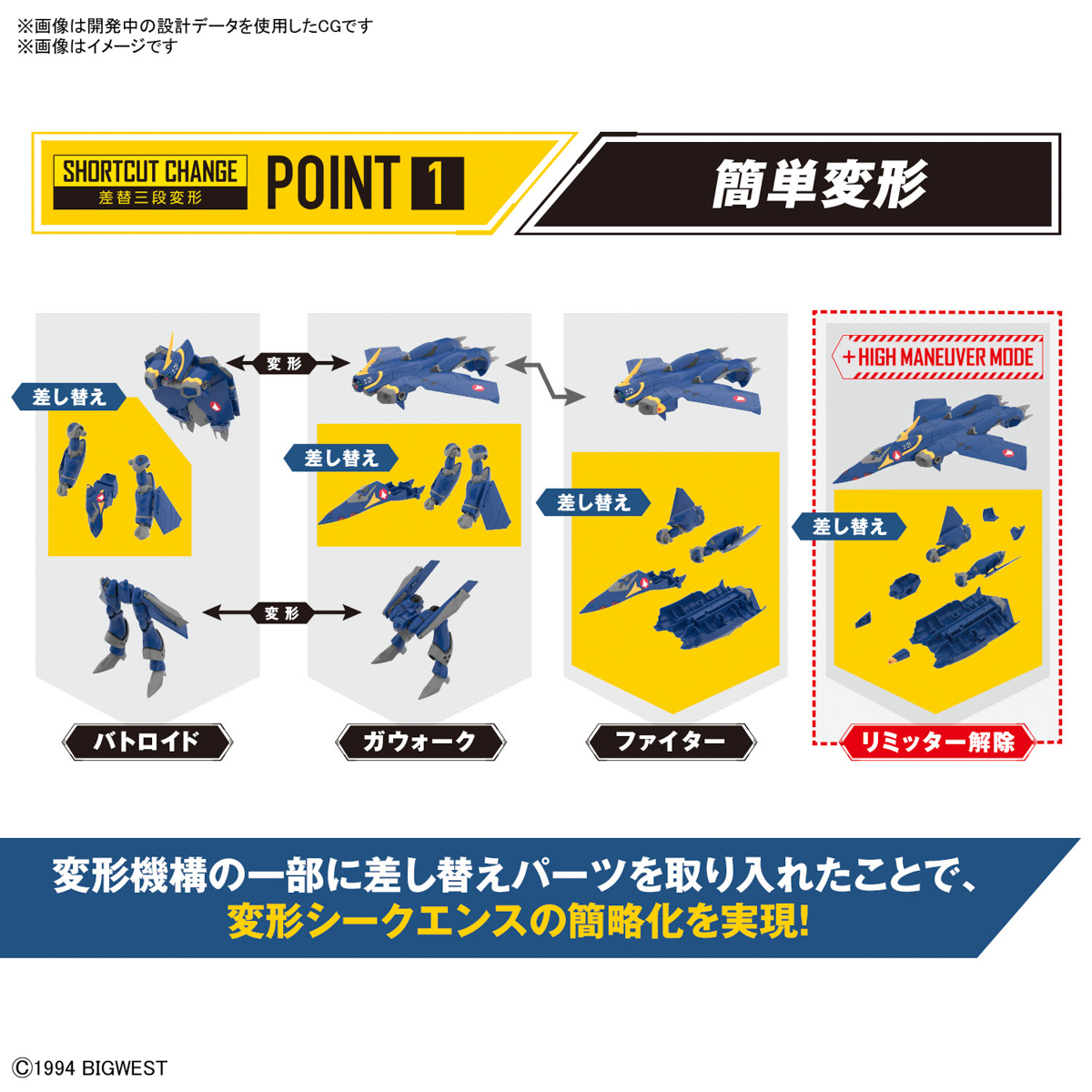 ※画像は開発中の設計データを使用したCGです
※画像はイメージです

SHORTCUT CHANGE
差替三段変形
POINT 1
簡単変形

変形
差し替え
差し替え
差し替え
+HIGH MANEUVER MODE
差し替え
変形

バトロイド
ガウォーク
ファイター
リミッター解除

変形機構の一部に差し替えパーツを取り入れたことで、
変形シークエンスの簡略化を実現!

©1994 BIGWEST