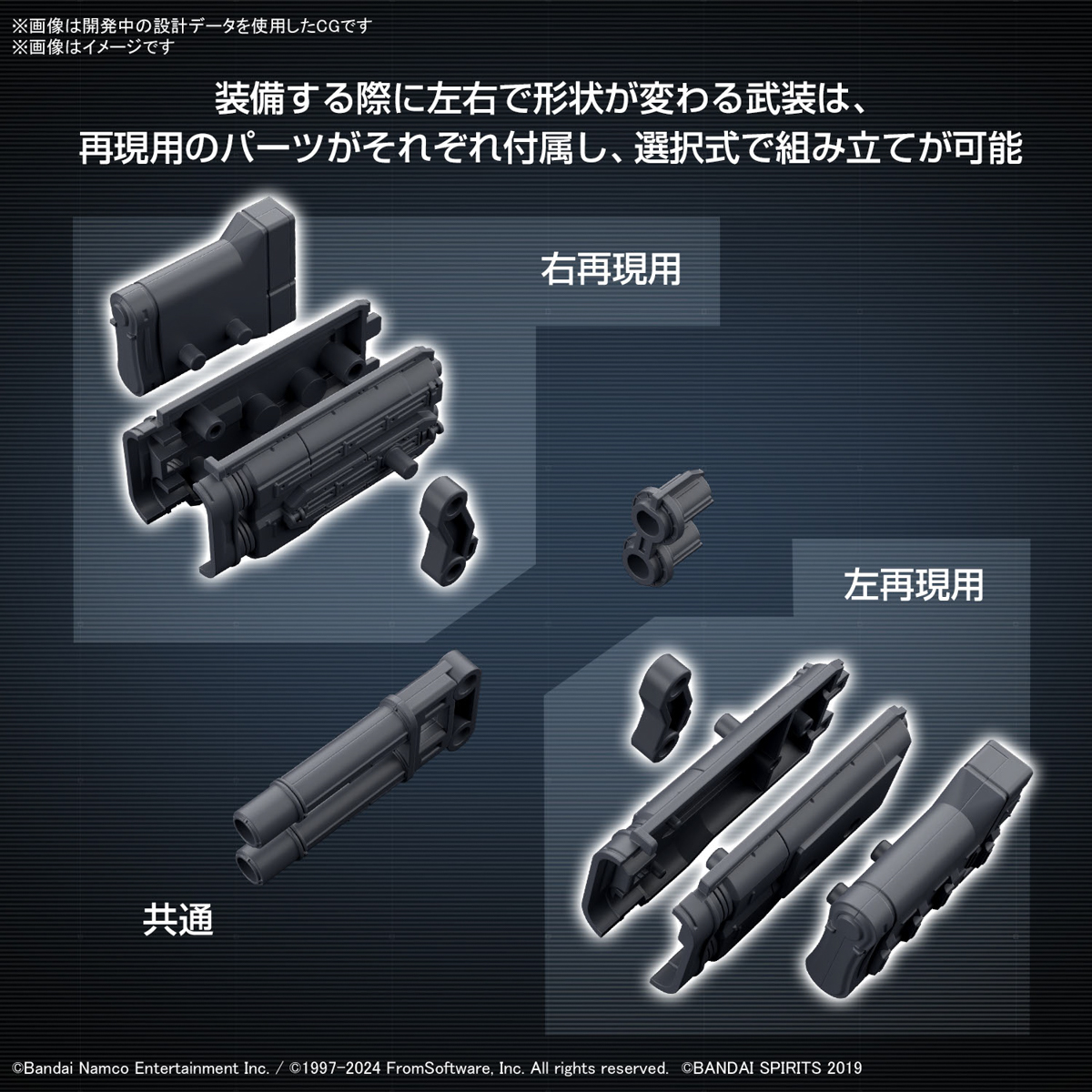 ※画像は開発中の設計データを使用したCGです
※画像はイメージです

装備する際に左右で形状が変わる武装は、
再現用のパーツがそれぞれ付属し、選択式で組み立てが可能

右再現用

左再現用

共通

©Bandai Namco Entertainment Inc. / ©1997-2024 FromSoftware, Inc. All rights reserved. ©BANDAI SPIRITS 2019