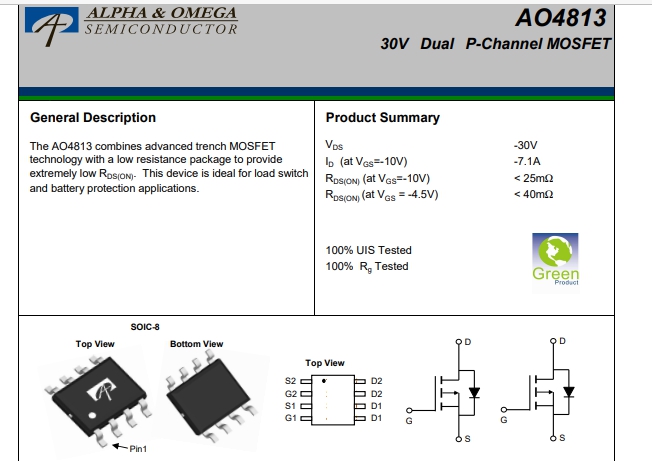 ALPHA & OMEGA
SEMICONDUCTOR

AO4813
30V Dual P-Channel MOSFET

General Description

The AO4813 combines advanced trench MOSFET technology with a low resistance package to provide extremely low $R_{DS(ON)}$. This device is ideal for load switch and battery protection applications.

Product Summary

| | |
|---|---|
| $V_{DS}$ | -30V |
| $I_D$ (at $V_{GS}$=-10V) | -7.1A |
| $R_{DS(ON)}$ (at $V_{GS}$=-10V) | < 25mΩ |
| $R_{DS(ON)}$ (at $V_{GS}$ = -4.5V) | < 40mΩ |

100% UIS Tested
100% $R_g$ Tested

Green
Product

SOIC-8

Top View

Bottom View

Pin1

Top View

S2
G2
S1
G1

D2
D2
D1
D1

D
G
S

D
G
S