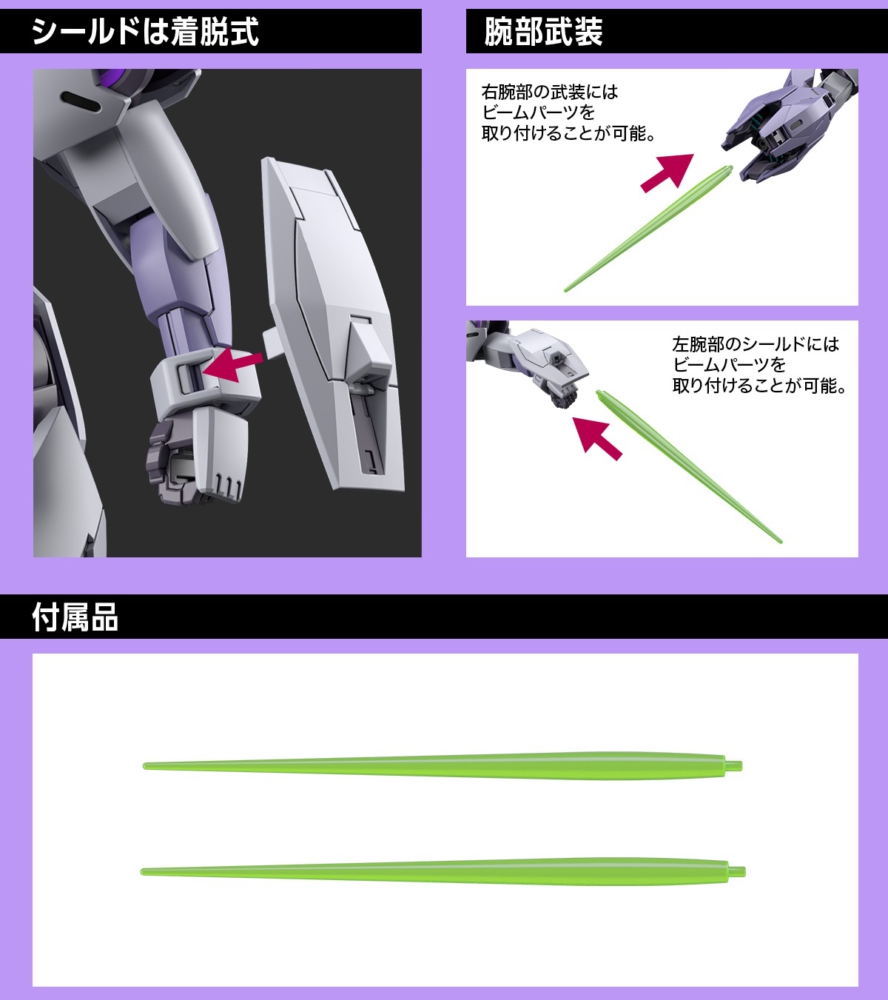 シールドは着脱式

腕部武装

右腕部の武装には
ビームパーツを
取り付けることが可能。

左腕部のシールドには
ビームパーツを
取り付けることが可能。

付属品